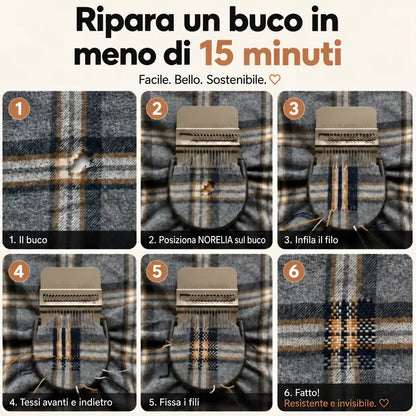 Ripara un buco in meno di 15 minuti

Facile. Bello. Sostenibile. ♡

1

1. Il buco

2

2. Posiziona NORELIA sul buco

3

3. Infila il filo

4

4. Tessi avanti e indietro

5

5. Fissa i fili

6

6. Fatto!
Resistente e invisibile. ♡